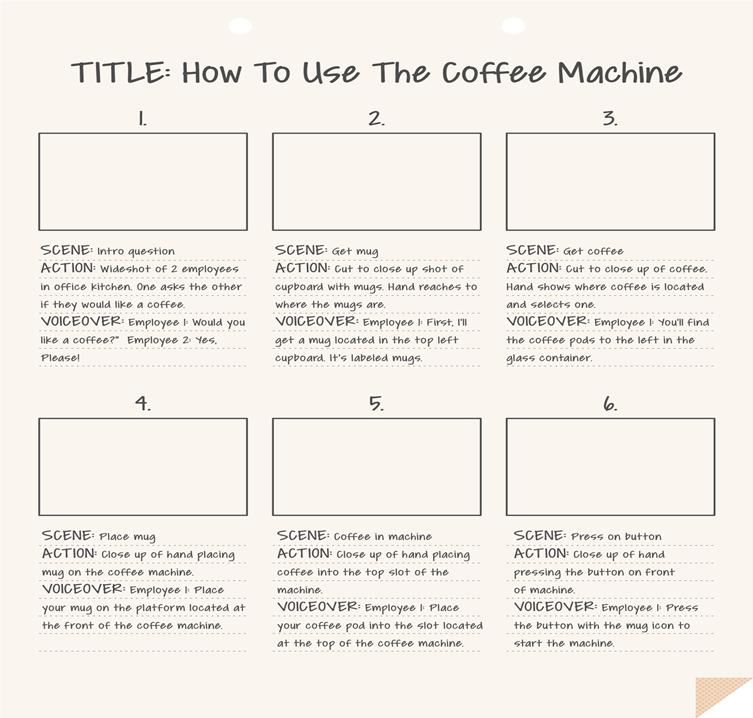 TITLE: How To Use The Coffee Machine

1.

SCENE: Intro question
ACTION: Wideshot of 2 employees in office kitchen. One asks the other if they would like a coffee.
VOICEOVER: Employee 1: Would you like a coffee?" Employee 2: Yes, Please!

2.

SCENE: Get mug
ACTION: Cut to close up shot of cupboard with mugs. Hand reaches to where the mugs are.
VOICEOVER: Employee 1: First, I'll get a mug located in the top left cupboard. It's labeled mugs.

3.

SCENE: Get coffee
ACTION: Cut to close up of coffee. Hand shows where coffee is located and selects one.
VOICEOVER: Employee 1: You'll find the coffee pods to the left in the glass container.

4.

SCENE: Place mug
ACTION: Close up of hand placing mug on the coffee machine.
VOICEOVER: Employee 1: Place your mug on the platform located at the front of the coffee machine.

5.

SCENE: Coffee in machine
ACTION: Close up of hand placing coffee into the top slot of the machine.
VOICEOVER: Employee 1: Place your coffee pod into the slot located at the top of the coffee machine.

6.

SCENE: Press on button
ACTION: Close up of hand pressing the button on front of machine.
VOICEOVER: Employee 1: Press the button with the mug icon to start the machine.